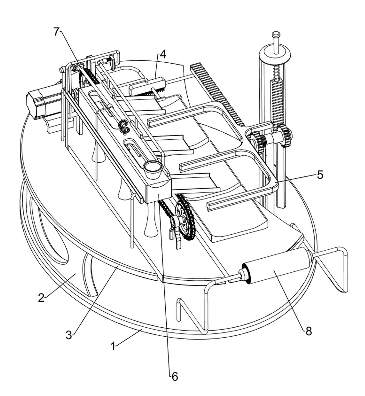 7
4
5
2
3
1
6
8