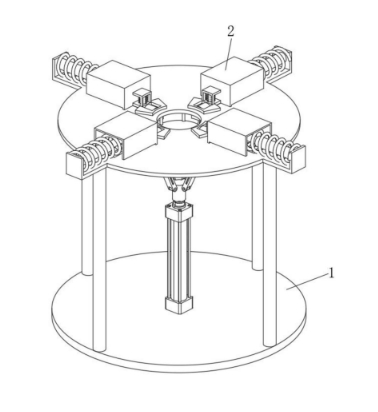 2

1